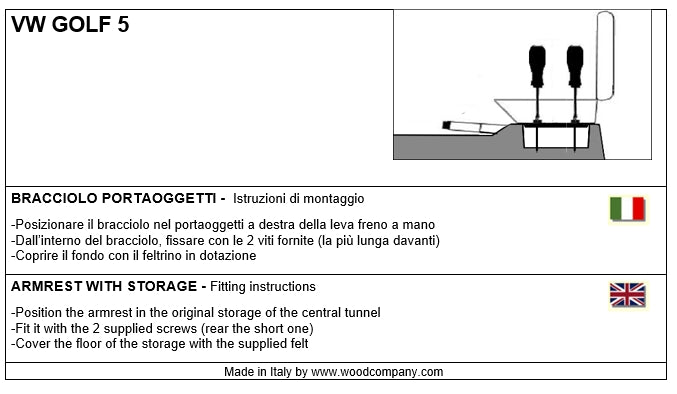 VW GOLF 5

BRACCIOLO PORTAOGGETTI - Istruzioni di montaggio

-Posizionare il bracciolo nel portaoggetti a destra della leva freno a mano
-Dall'interno del bracciolo, fissare con le 2 viti fornite (la più lunga davanti)
-Coprire il fondo con il feltrino in dotazione

ARMREST WITH STORAGE - Fitting instructions

-Position the armrest in the original storage of the central tunnel
-Fit it with the 2 supplied screws (rear the short one)
-Cover the floor of the storage with the supplied felt

Made in Italy by www.woodcompany.com