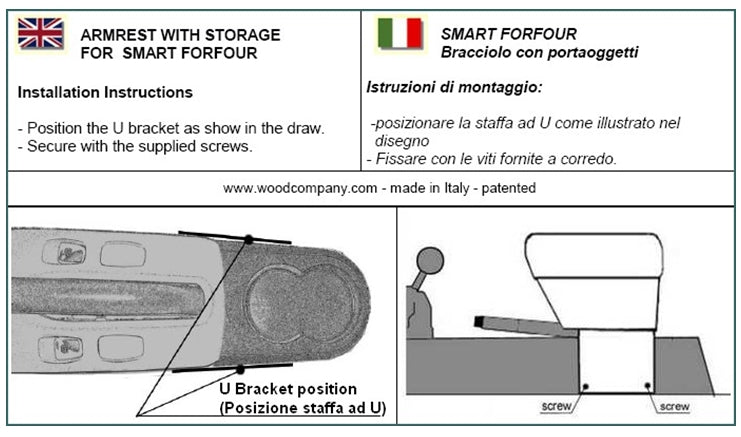 ARMREST WITH STORAGE FOR SMART FORFOUR

Installation Instructions

- Position the U bracket as show in the draw.
- Secure with the supplied screws.

SMART FORFOUR
Bracciolo con portaoggetti

Istruzioni di montaggio:

-posizionare la staffa ad U come illustrato nel disegno
- Fissare con le viti fornite a corredo.

www.woodcompany.com - made in Italy - patented

U Bracket position
(Posizione staffa ad U)

screw

screw