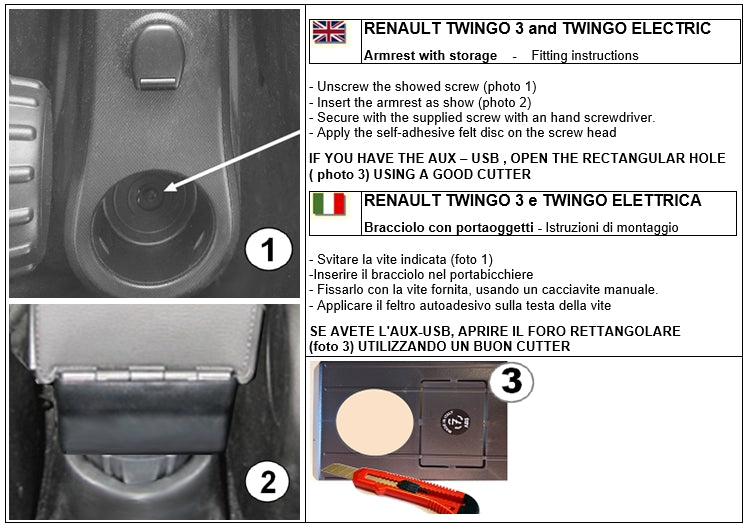 1

2

RENAULT TWINGO 3 and TWINGO ELECTRIC

Armrest with storage - Fitting instructions

- Unscrew the showed screw (photo 1)
- Insert the armrest as show (photo 2)
- Secure with the supplied screw with an hand screwdriver.
- Apply the self-adhesive felt disc on the screw head

IF YOU HAVE THE AUX – USB , OPEN THE RECTANGULAR HOLE ( photo 3) USING A GOOD CUTTER

RENAULT TWINGO 3 e TWINGO ELETTRICA

Bracciolo con portaoggetti - Istruzioni di montaggio

- Svitare la vite indicata (foto 1)
-Inserire il bracciolo nel portabicchiere
- Fissarlo con la vite fornita, usando un cacciavite manuale.
- Applicare il feltro autoadesivo sulla testa della vite

SE AVETE L'AUX-USB, APRIRE IL FORO RETTANGOLARE (foto 3) UTILIZZANDO UN BUON CUTTER

3