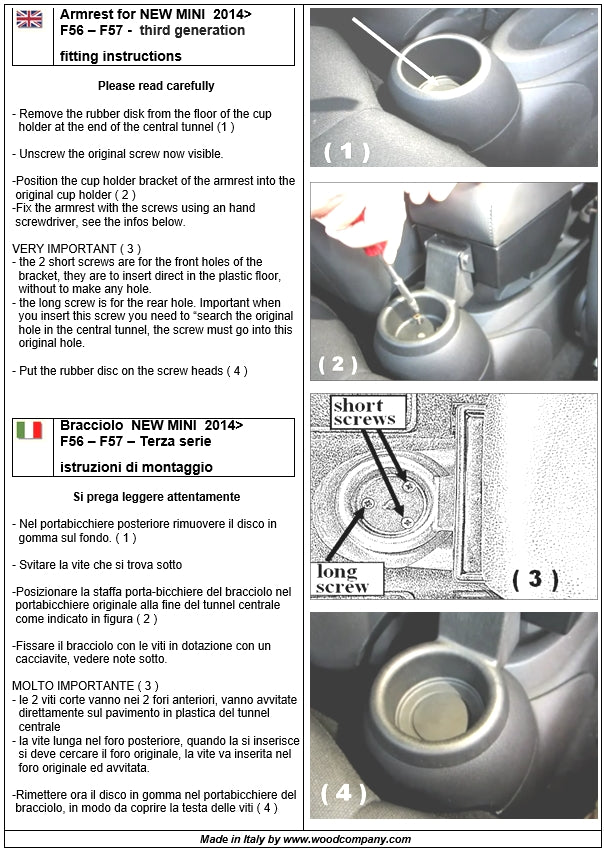 Armrest for NEW MINI 2014> F56 – F57 - third generation

fitting instructions

Please read carefully

- Remove the rubber disk from the floor of the cup holder at the end of the central tunnel (1 )

- Unscrew the original screw now visible.

-Position the cup holder bracket of the armrest into the original cup holder ( 2 )
-Fix the armrest with the screws using an hand screwdriver, see the infos below.

VERY IMPORTANT ( 3 )
- the 2 short screws are for the front holes of the bracket, they are to insert direct in the plastic floor, without to make any hole.
- the long screw is for the rear hole. Important when you insert this screw you need to "search the original hole in the central tunnel, the screw must go into this original hole.

- Put the rubber disc on the screw heads ( 4 )

Bracciolo NEW MINI 2014> F56 – F57 – Terza serie

istruzioni di montaggio

Si prega leggere attentamente

- Nel portabicchiere posteriore rimuovere il disco in gomma sul fondo. ( 1 )

- Svitare la vite che si trova sotto

-Posizionare la staffa porta-bicchiere del bracciolo nel portabicchiere originale alla fine del tunnel centrale come indicato in figura ( 2 )

-Fissare il bracciolo con le viti in dotazione con un cacciavite, vedere note sotto.

MOLTO IMPORTANTE ( 3 )
- le 2 viti corte vanno nei 2 fori anteriori, vanno avvitate direttamente sul pavimento in plastica del tunnel centrale
- la vite lunga nel foro posteriore, quando la si inserisce si deve cercare il foro originale, la vite va inserita nel foro originale ed avvitata.

-Rimettere ora il disco in gomma nel portabicchiere del bracciolo, in modo da coprire la testa delle viti ( 4 )

( 1 )

( 2 )

short screws

long screw

( 3 )

( 4 )

Made in Italy by www.woodcompany.com