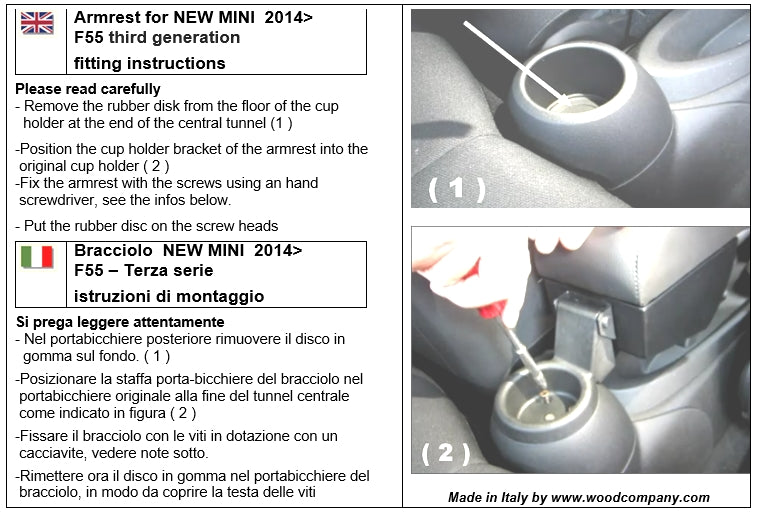 Armrest for NEW MINI 2014>
F55 third generation
fitting instructions

Please read carefully
- Remove the rubber disk from the floor of the cup holder at the end of the central tunnel (1 )

-Position the cup holder bracket of the armrest into the original cup holder ( 2 )
-Fix the armrest with the screws using an hand screwdriver, see the infos below.

- Put the rubber disc on the screw heads

Bracciolo NEW MINI 2014>
F55 – Terza serie
istruzioni di montaggio

Si prega leggere attentamente
- Nel portabicchiere posteriore rimuovere il disco in gomma sul fondo. ( 1 )

-Posizionare la staffa porta-bicchiere del bracciolo nel portabicchiere originale alla fine del tunnel centrale come indicato in figura ( 2 )

-Fissare il bracciolo con le viti in dotazione con un cacciavite, vedere note sotto.

-Rimettere ora il disco in gomma nel portabicchiere del bracciolo, in modo da coprire la testa delle viti

( 1 )

( 2 )

Made in Italy by www.woodcompany.com