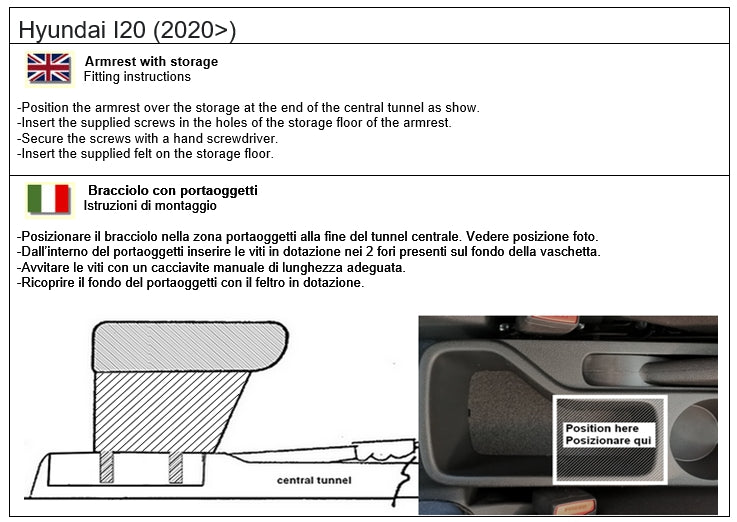 Hyundai I20 (2020>)

Armrest with storage
Fitting instructions

-Position the armrest over the storage at the end of the central tunnel as show.
-Insert the supplied screws in the holes of the storage floor of the armrest.
-Secure the screws with a hand screwdriver.
-Insert the supplied felt on the storage floor.

Bracciolo con portaoggetti
Istruzioni di montaggio

-Posizionare il bracciolo nella zona portaoggetti alla fine del tunnel centrale. Vedere posizione foto.
-Dall'interno del portaoggetti inserire le viti in dotazione nei 2 fori presenti sul fondo della vaschetta.
-Avvitare le viti con un cacciavite manuale di lunghezza adeguata.
-Ricoprire il fondo del portaoggetti con il feltro in dotazione.

central tunnel

Position here
Posizionare qui