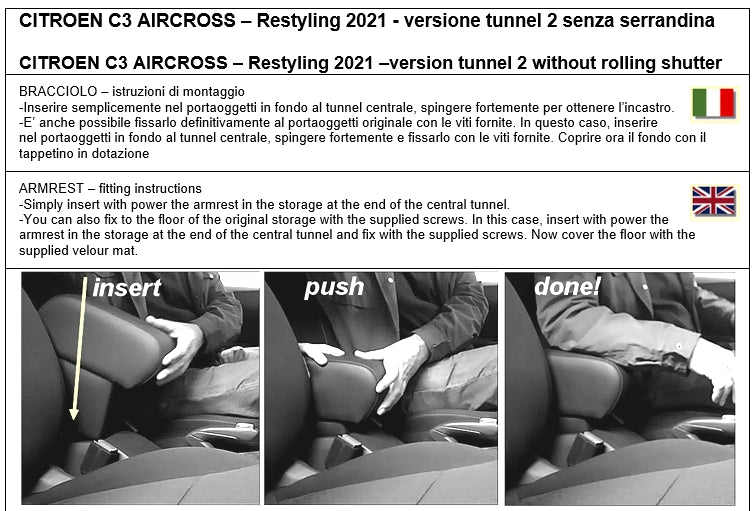 CITROEN C3 AIRCROSS – Restyling 2021 - versione tunnel 2 senza serrandina

CITROEN C3 AIRCROSS – Restyling 2021 –version tunnel 2 without rolling shutter

BRACCIOLO – istruzioni di montaggio
-Inserire semplicemente nel portaoggetti in fondo al tunnel centrale, spingere fortemente per ottenere l'incastro.
-E' anche possibile fissarlo definitivamente al portaoggetti originale con le viti fornite. In questo caso, inserire nel portaoggetti in fondo al tunnel centrale, spingere fortemente e fissarlo con le viti fornite. Coprire ora il fondo con il tappetino in dotazione

ARMREST – fitting instructions
-Simply insert with power the armrest in the storage at the end of the central tunnel.
-You can also fix to the floor of the original storage with the supplied screws. In this case, insert with power the armrest in the storage at the end of the central tunnel and fix with the supplied screws. Now cover the floor with the supplied velour mat.

insert

push

done!