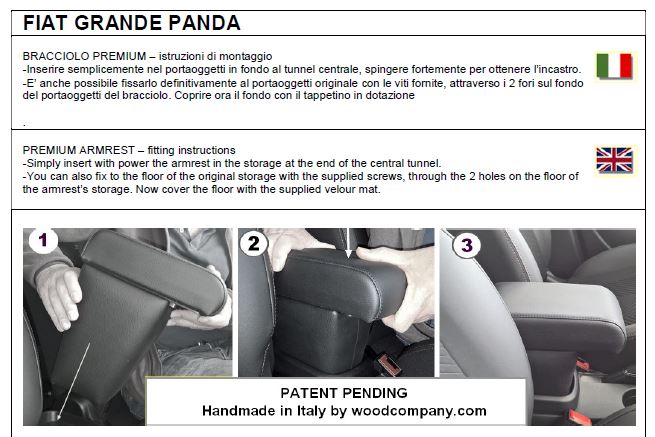 FIAT GRANDE PANDA

BRACCIOLO PREMIUM – istruzioni di montaggio
-Inserire semplicemente nel portaoggetti in fondo al tunnel centrale, spingere fortemente per ottenere l'incastro.
-E' anche possibile fissarlo definitivamente al portaoggetti originale con le viti fornite, attraverso i 2 fori sul fondo del portaoggetti del bracciolo. Coprire ora il fondo con il tappetino in dotazione

.

PREMIUM ARMREST – fitting instructions
-Simply insert with power the armrest in the storage at the end of the central tunnel.
-You can also fix to the floor of the original storage with the supplied screws, through the 2 holes on the floor of the amrest's storage. Now cover the floor with the supplied velour mat.

1

2

3

PATENT PENDING
Handmade in Italy by woodcompany.com